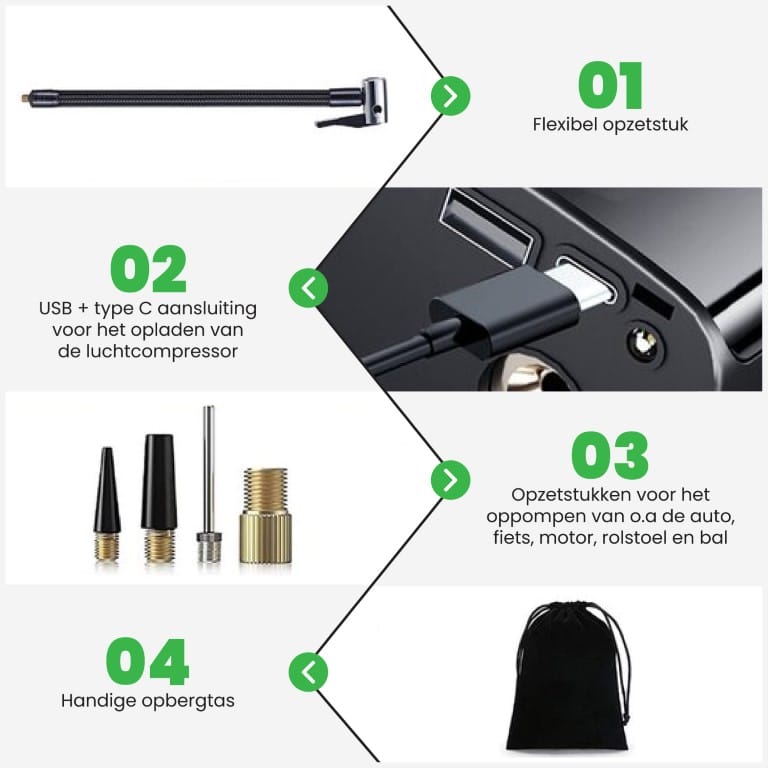 01
Flexibel opzetstuk

02
USB + type C aansluiting voor het opladen van de luchtcompressor

03
Opzetstukken voor het oppompen van o.a de auto, fiets, motor, rolstoel en bal

04
Handige opbergtas